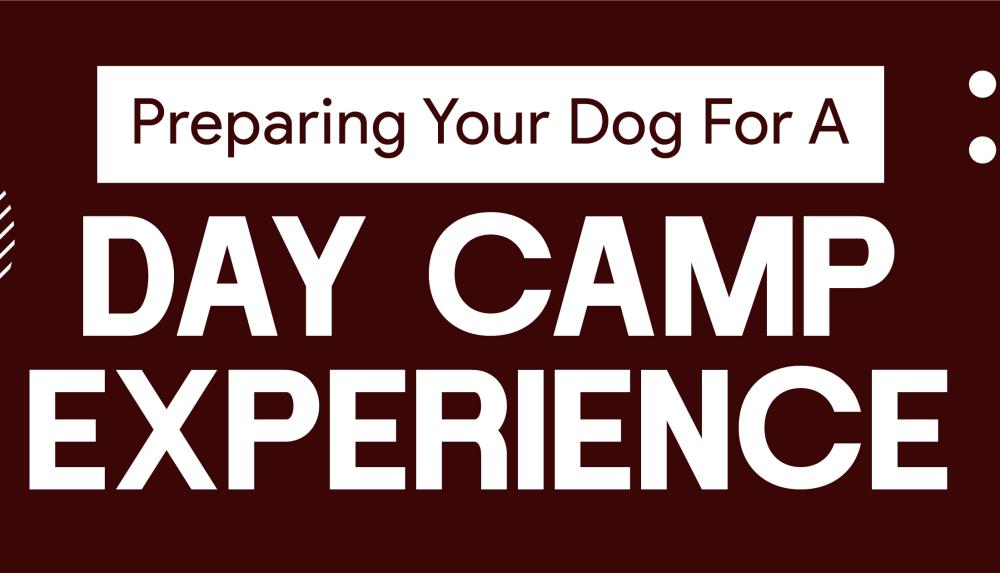 Preparing Your Dog For A

DAY CAMP EXPERIENCE